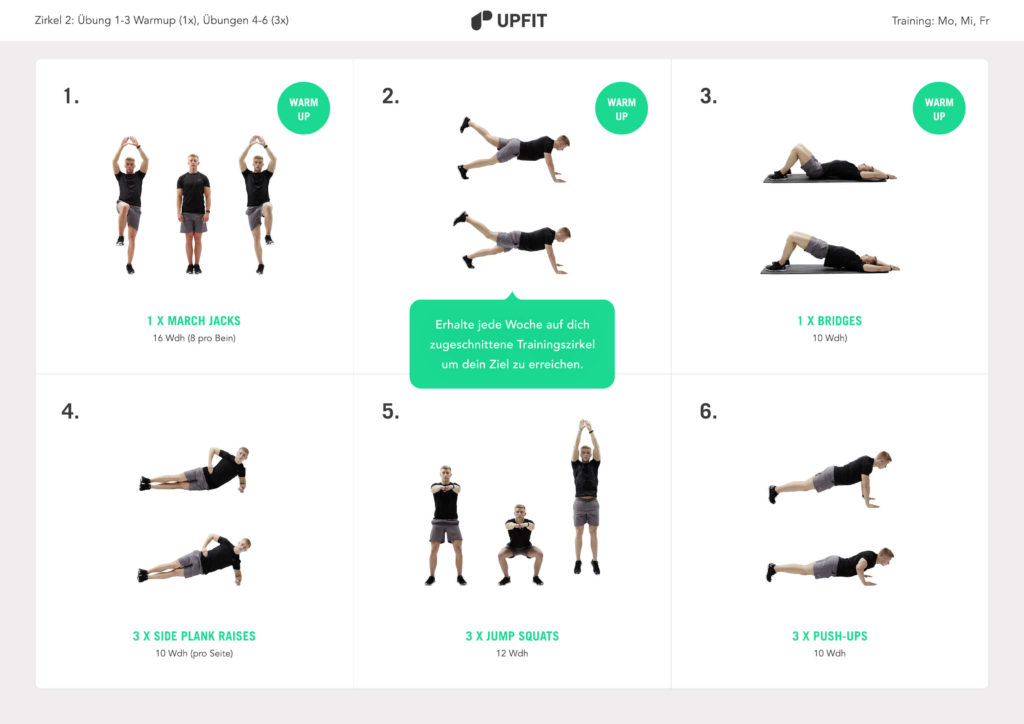 Zirkel 2: Übung 1-3 Warmup (1x), Übungen 4-6 (3x)

UPFIT

Training: Mo, Mi, Fr

1.

WARM UP

1 X MARCH JACKS

16 Wdh (8 pro Bein)

2.

WARM UP

Erhalte jede Woche auf dich zugeschnittene Trainingszirkel um dein Ziel zu erreichen.

3.

WARM UP

1 X BRIDGES

10 Wdh)

4.

3 X SIDE PLANK RAISES

10 Wdh (pro Seite)

5.

3 X JUMP SQUATS

12 Wdh

6.

3 X PUSH-UPS

10 Wdh