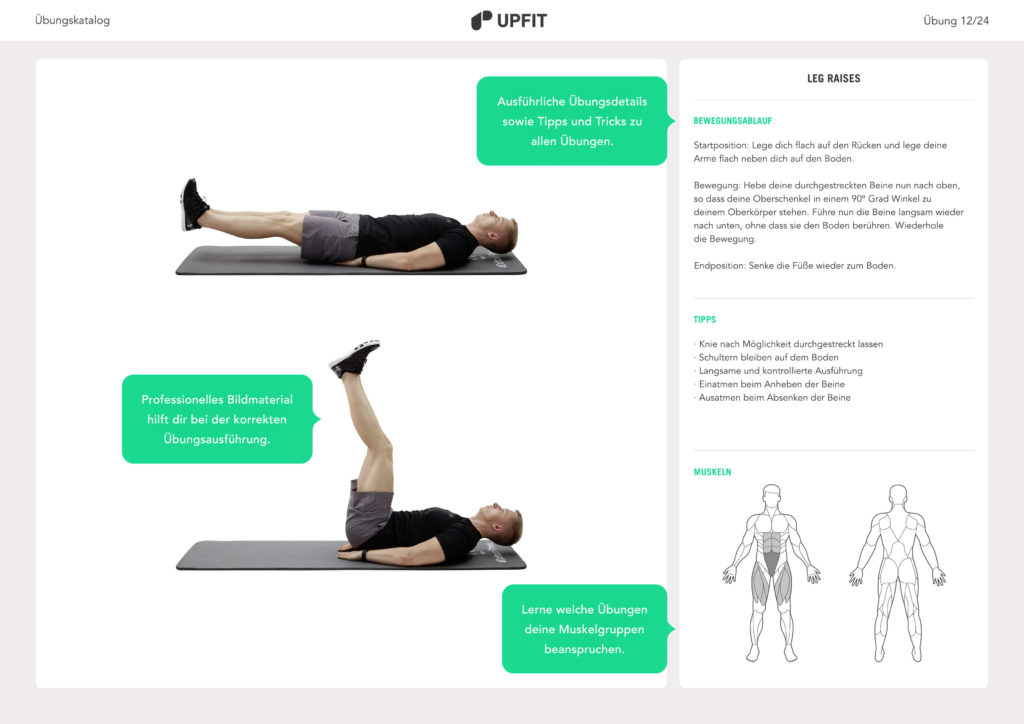 Übungskatalog

UPFIT

Übung 12/24

Ausführliche Übungsdetails sowie Tipps und Tricks zu allen Übungen.

Professionelles Bildmaterial hilft dir bei der korrekten Übungsausführung.

Lerne welche Übungen deine Muskelgruppen beanspruchen.

LEG RAISES

BEWEGUNGSABLAUF

Startposition: Lege dich flach auf den Rücken und lege deine Arme flach neben dich auf den Boden.

Bewegung: Hebe deine durchgestreckten Beine nun nach oben, so dass deine Oberschenkel in einem 90° Grad Winkel zu deinem Oberkörper stehen. Führe nun die Beine langsam wieder nach unten, ohne dass sie den Boden berühren. Wiederhole die Bewegung.

Endposition: Senke die Füße wieder zum Boden.

TIPPS

· Knie nach Möglichkeit durchgestreckt lassen
· Schultern bleiben auf dem Boden
· Langsame und kontrollierte Ausführung
· Einatmen beim Anheben der Beine
· Ausatmen beim Absenken der Beine

MUSKELN